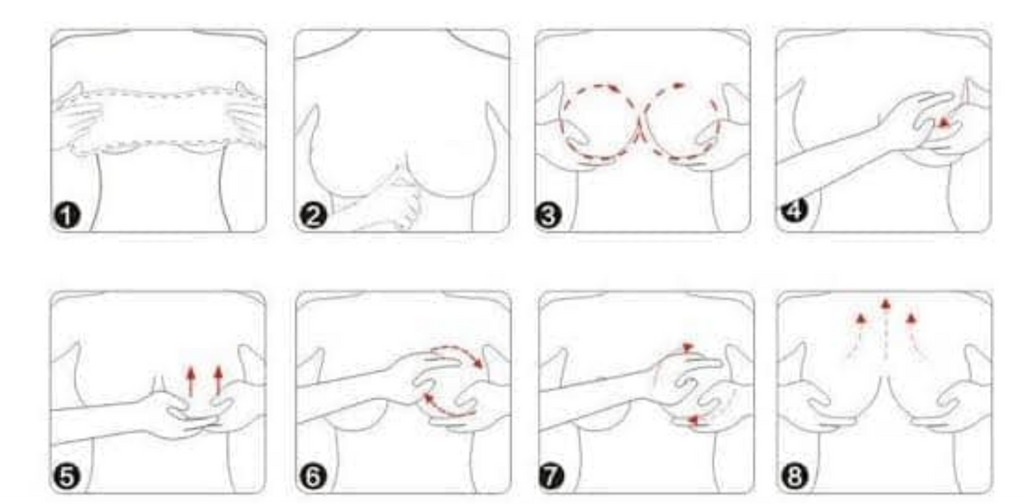 1
2
3
4
5
6
7
8